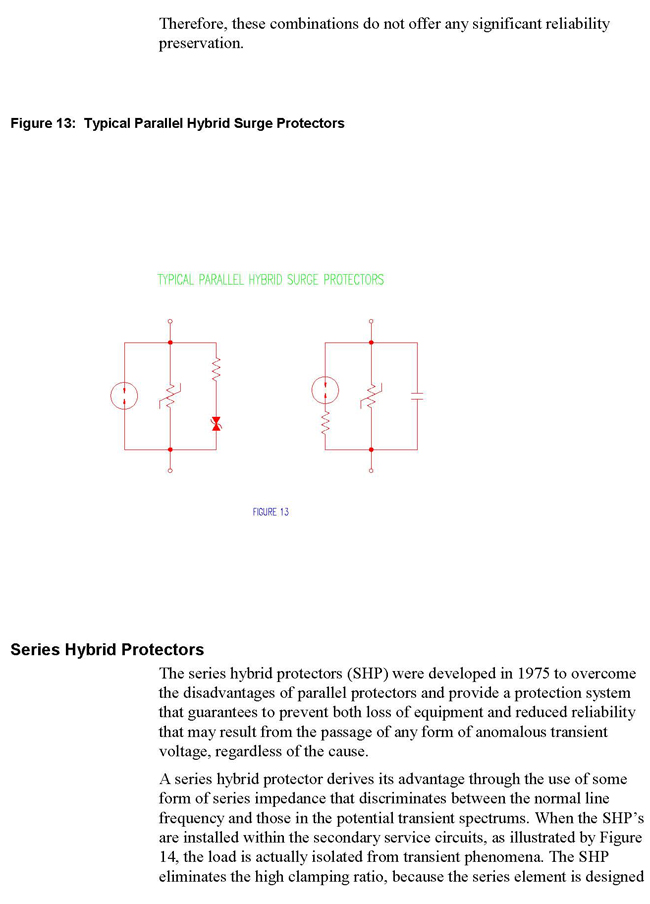 Therefore, these combinations do not offer any significant reliability preservation.

Figure 13: Typical Parallel Hybrid Surge Protectors

TYPICAL PARALLEL HYBRID SURGE PROTECTORS

FIGURE 13

Series Hybrid Protectors

The series hybrid protectors (SHP) were developed in 1975 to overcome the disadvantages of parallel protectors and provide a protection system that guarantees to prevent both loss of equipment and reduced reliability that may result from the passage of any form of anomalous transient voltage, regardless of the cause.

A series hybrid protector derives its advantage through the use of some form of series impedance that discriminates between the normal line frequency and those in the potential transient spectrums. When the SHP's are installed within the secondary service circuits, as illustrated by Figure 14, the load is actually isolated from transient phenomena. The SHP eliminates the high clamping ratio, because the series element is designed